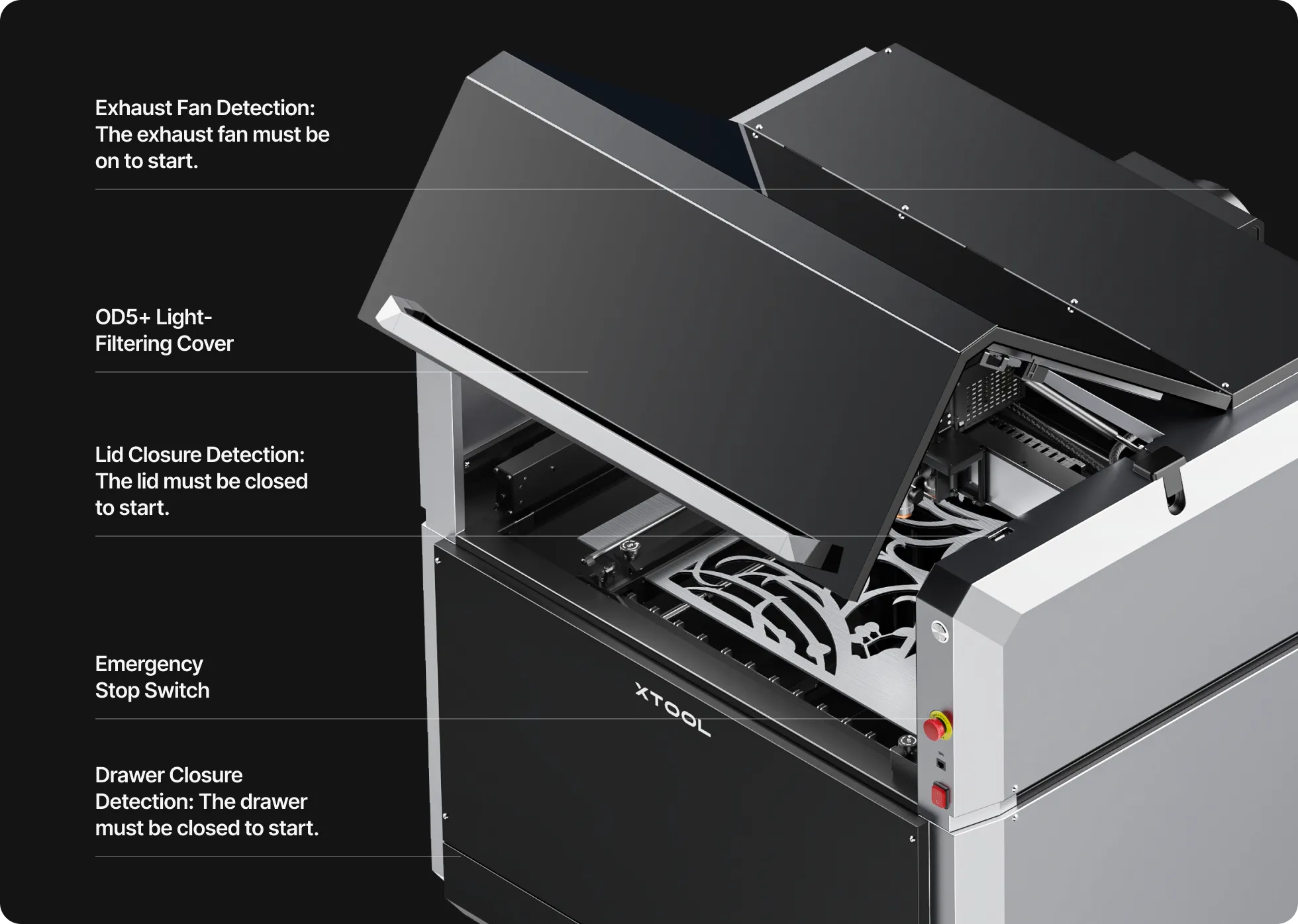 Exhaust Fan Detection: The exhaust fan must be on to start.

OD5+ Light-Filtering Cover

Lid Closure Detection: The lid must be closed to start.

Emergency Stop Switch

Drawer Closure Detection: The drawer must be closed to start.

XTOOL