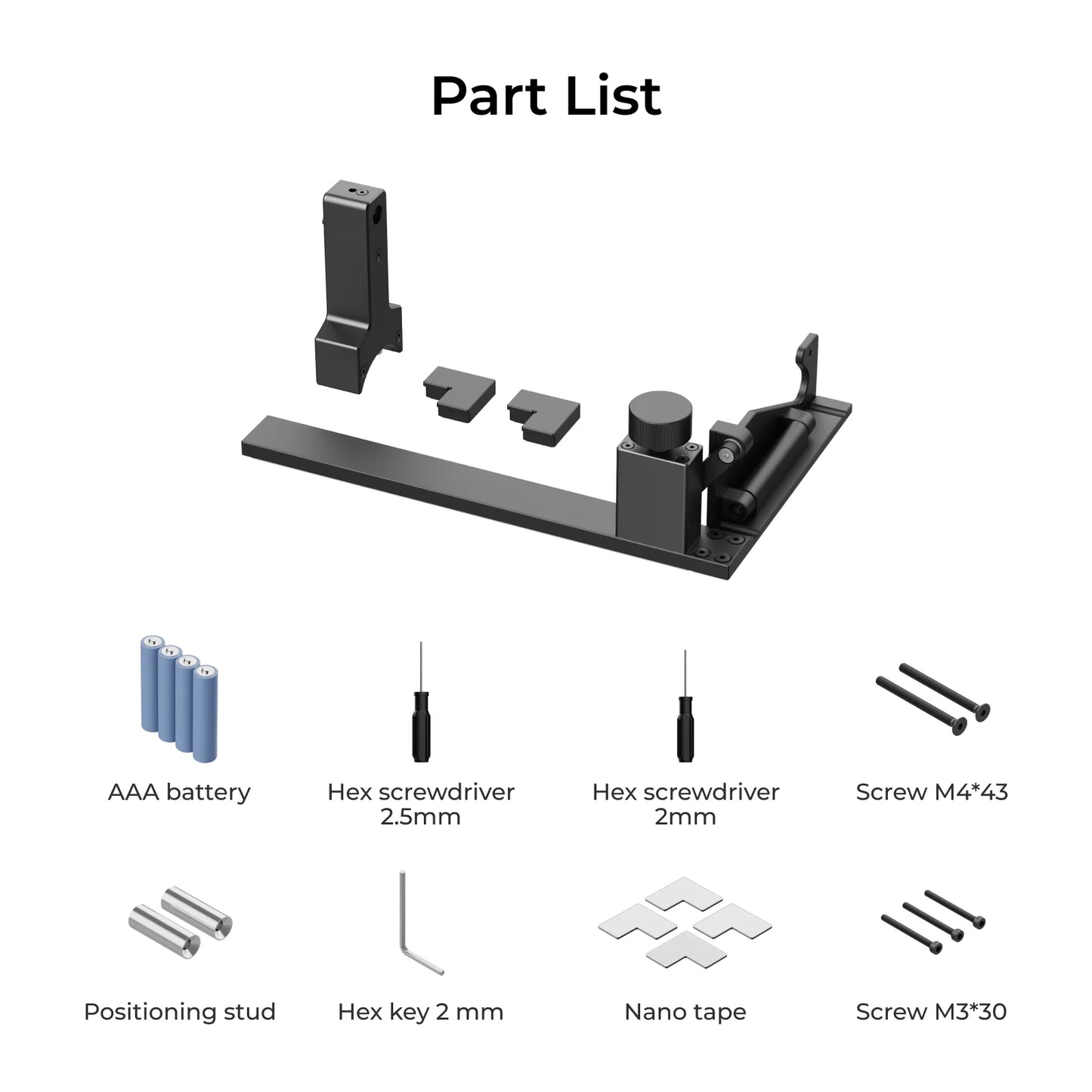 Part List

AAA battery

Hex screwdriver 2.5mm

Hex screwdriver 2mm

Screw M4*43

Positioning stud

Hex key 2 mm

Nano tape

Screw M3*30