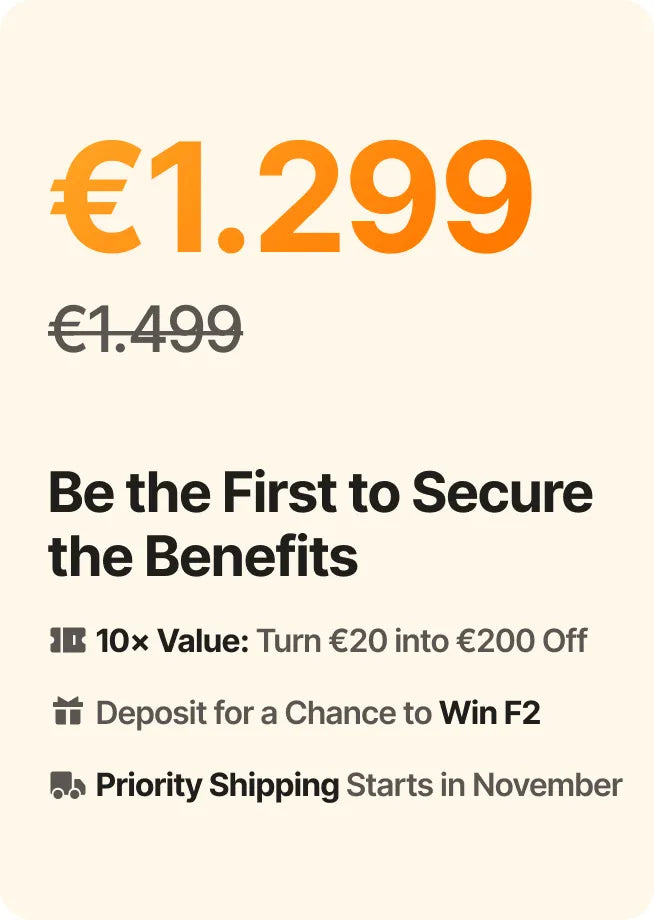 €1.299

€1.499

Be the First to Secure the Benefits

10× Value: Turn €20 into €200 Off

Deposit for a Chance to Win F2

Priority Shipping Starts in November